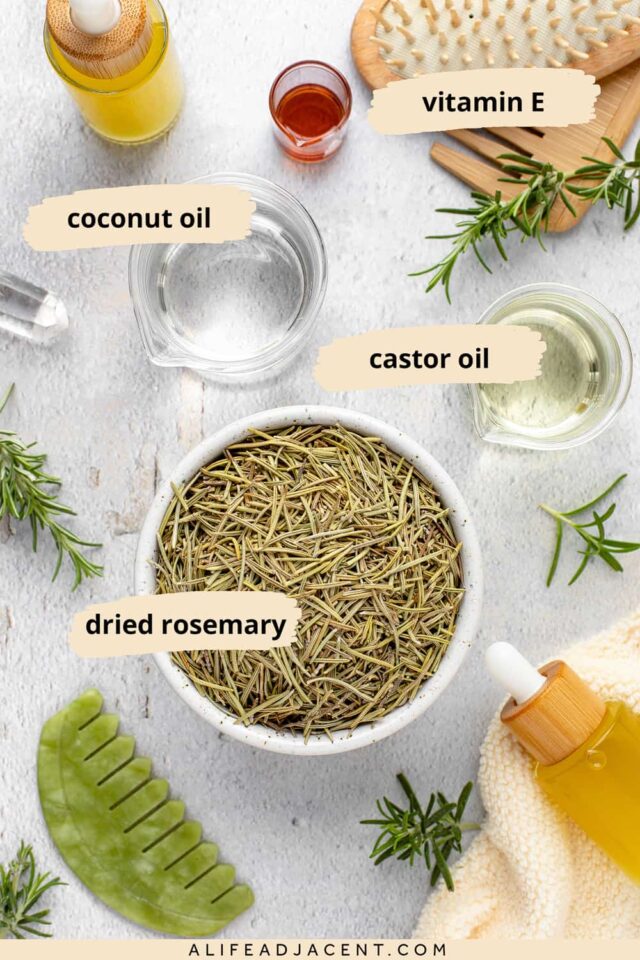 vitamin E

coconut oil

castor oil

dried rosemary

ALIFEADJACENT.COM